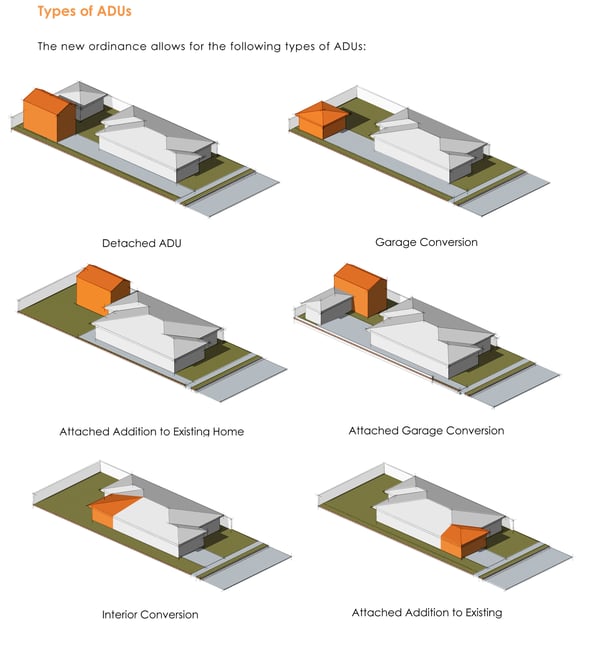 Types of ADUs

The new ordinance allows for the following types of ADUs:

Detached ADU

Garage Conversion

Attached Addition to Existing Home

Attached Garage Conversion

Interior Conversion

Attached Addition to Existing